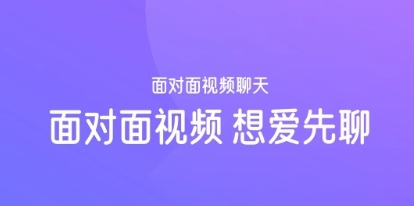 面对面视频聊天

面对面视频 想爱先聊